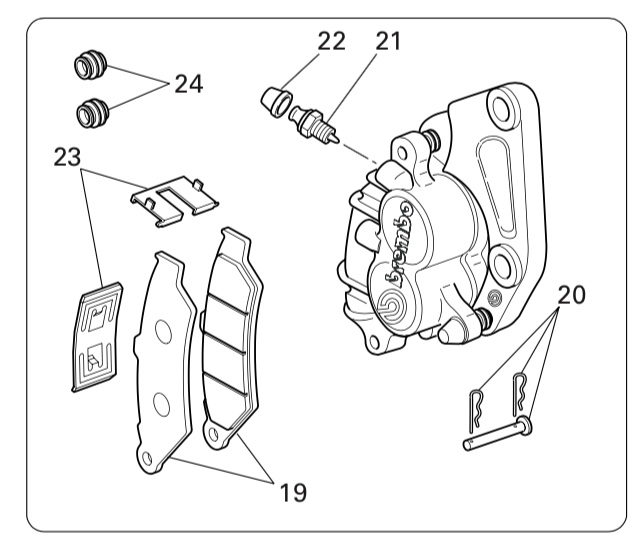 22
21
24
23
brembo
20
19