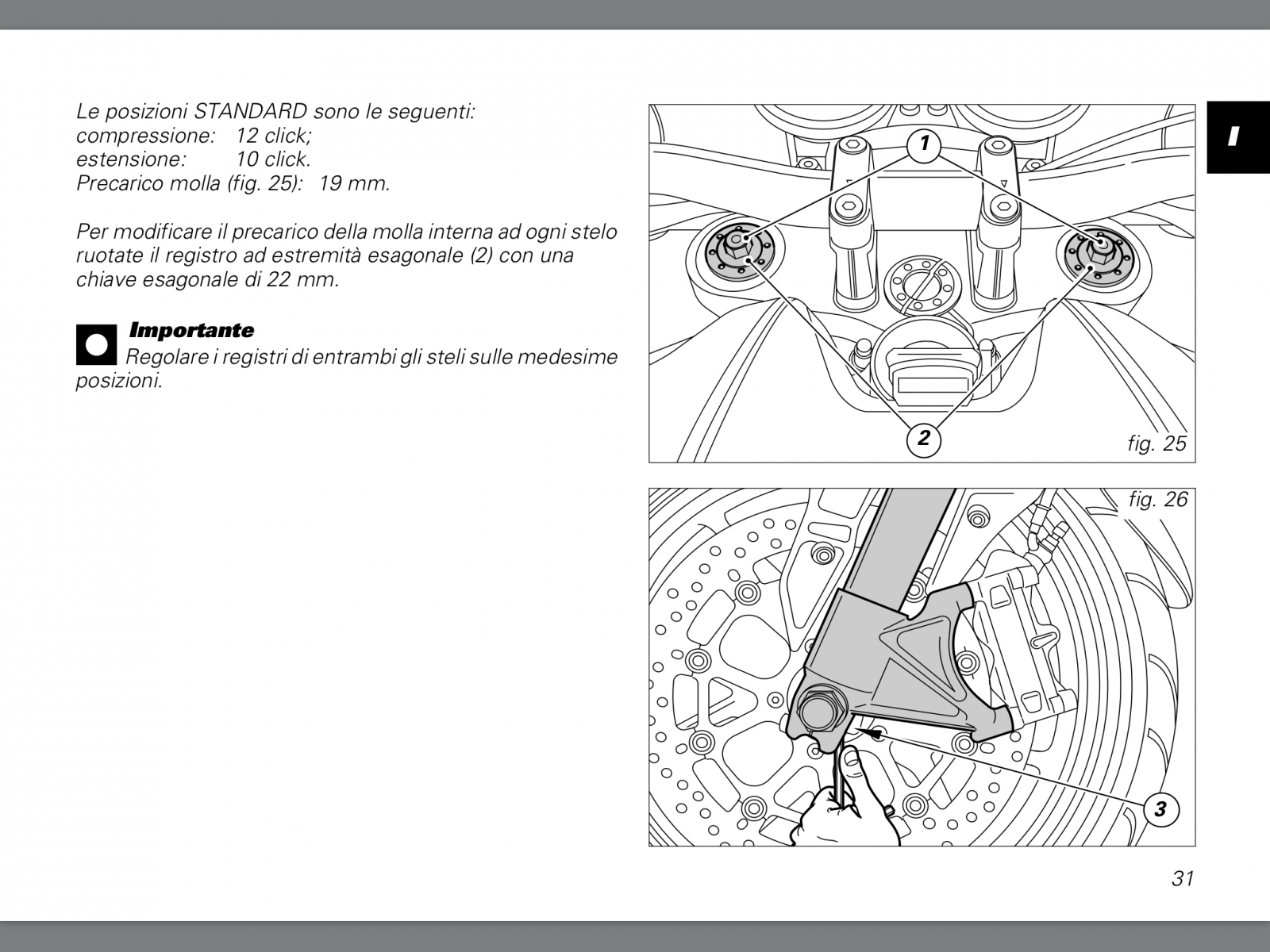 Le posizioni STANDARD sono le seguenti:
compressione: 12 click;
estensione: 10 click.
Precarico molla (fig. 25): 19 mm.

Per modificare il precarico della molla interna ad ogni stelo ruotate il registro ad estremità esagonale (2) con una chiave esagonale di 22 mm.

Importante
Regolare i registri di entrambi gli steli sulle medesime posizioni.

I

1
2
fig. 25

fig. 26
3

31